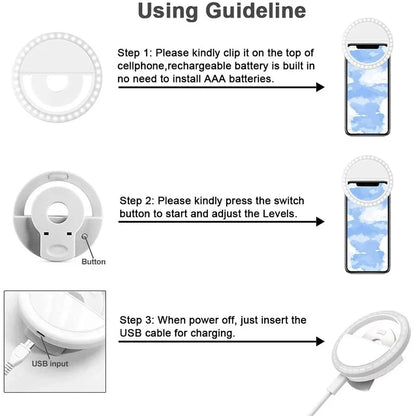 Using Guideline

Step 1: Please kindly clip it on the top of cellphone,rechargeable battery is built in no need to install AAA batteries.

Step 2: Please kindly press the switch button to start and adjust the Levels.

Button

Step 3: When power off, just insert the USB cable for charging.

USB input