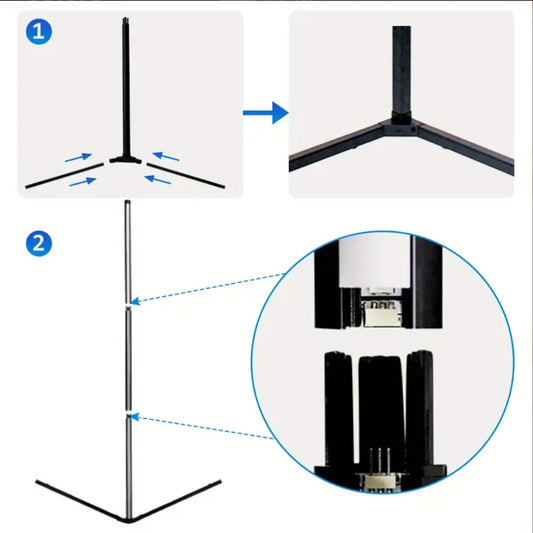 1

2